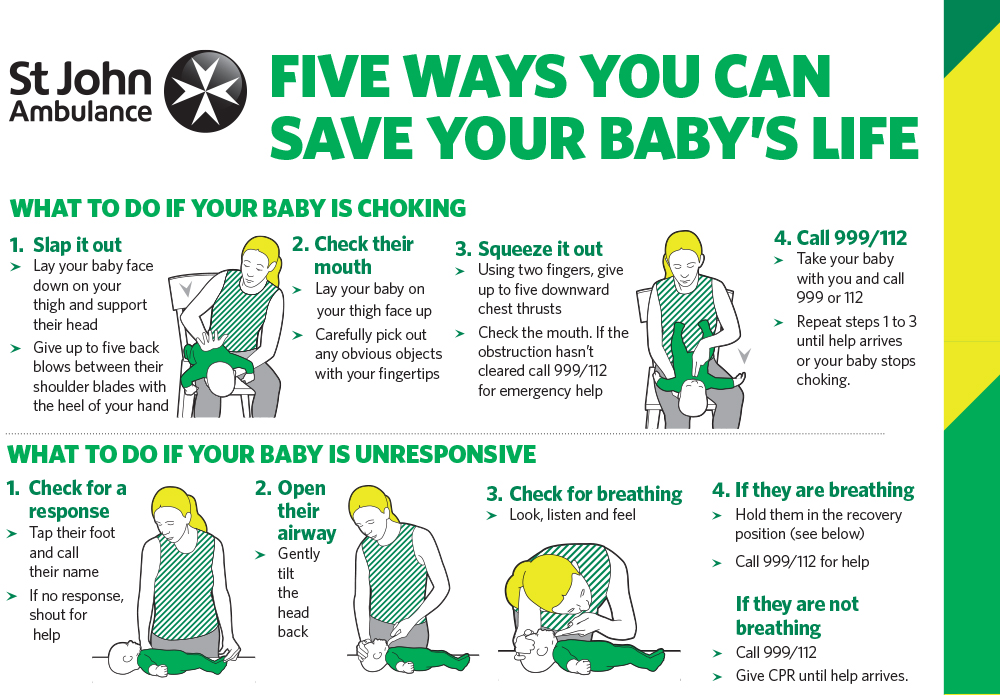 St John Ambulance

FIVE WAYS YOU CAN SAVE YOUR BABY'S LIFE

WHAT TO DO IF YOUR BABY IS CHOKING

1. Slap it out
➤ Lay your baby face down on your thigh and support their head
➤ Give up to five back blows between their shoulder blades with the heel of your hand

2. Check their mouth
➤ Lay your baby on your thigh face up
➤ Carefully pick out any obvious objects with your fingertips

3. Squeeze it out
➤ Using two fingers, give up to five downward chest thrusts
➤ Check the mouth. If the obstruction hasn't cleared call 999/112 for emergency help

4. Call 999/112
➤ Take your baby with you and call 999 or 112
➤ Repeat steps 1 to 3 until help arrives or your baby stops choking.

WHAT TO DO IF YOUR BABY IS UNRESPONSIVE

1. Check for a response
➤ Tap their foot and call their name
➤ If no response, shout for help

2. Open their airway
➤ Gently tilt the head back

3. Check for breathing
➤ Look, listen and feel

4. If they are breathing
➤ Hold them in the recovery position (see below)
➤ Call 999/112 for help

If they are not breathing
➤ Call 999/112
➤ Give CPR until help arrives.